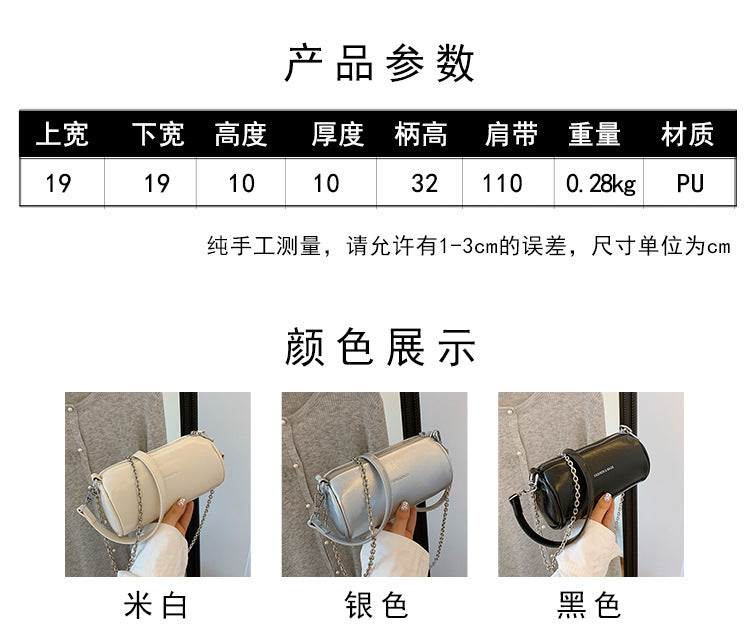 产品参数

| 上宽 | 下宽 | 高度 | 厚度 | 柄高 | 肩带 | 重量 | 材质 |
|---|---|---|---|---|---|---|---|
| 19 | 19 | 10 | 10 | 32 | 110 | 0.28kg | PU |

纯手工测量，请允许有1-3cm的误差，尺寸单位为cm

颜色展示

米白

银色

黑色